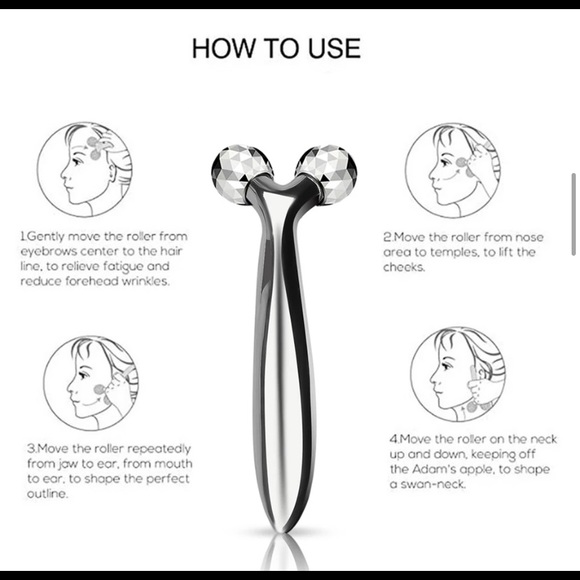 HOW TO USE

1.Gently move the roller from eyebrows center to the hair line, to relieve fatigue and reduce forehead wrinkles.

2.Move the roller from nose area to temples, to lift the cheeks.

3.Move the roller repeatedly from jaw to ear, from mouth to ear, to shape the perfect outline.

4.Move the roller on the neck up and down, keeping off the Adam's apple, to shape a swan-neck.